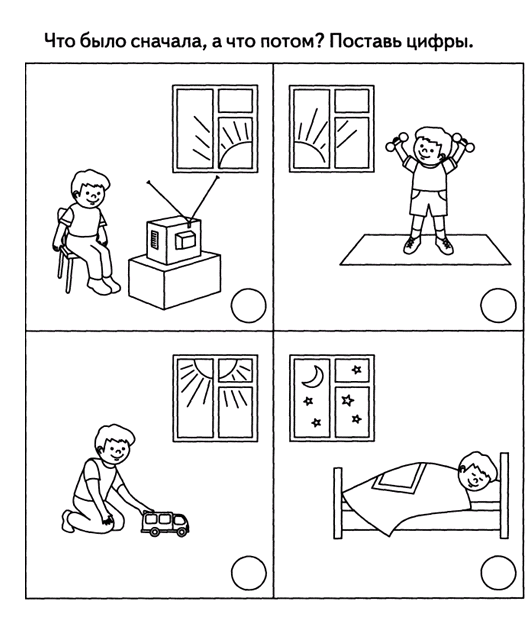 Что было сначала, а что потом? Поставь цифры.